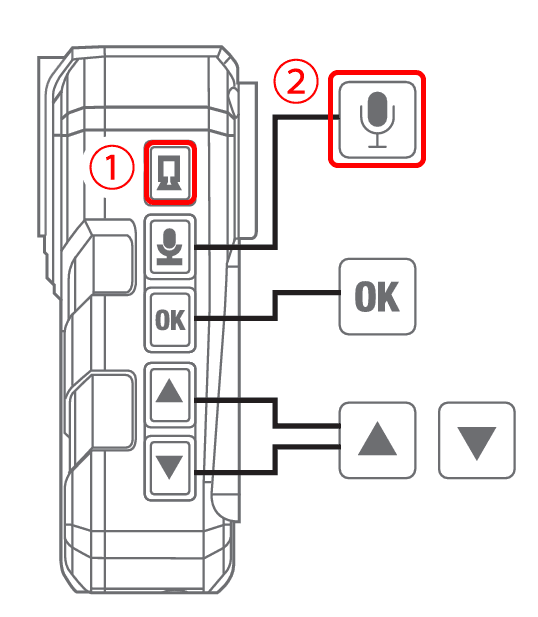 ②
①
OK
OK