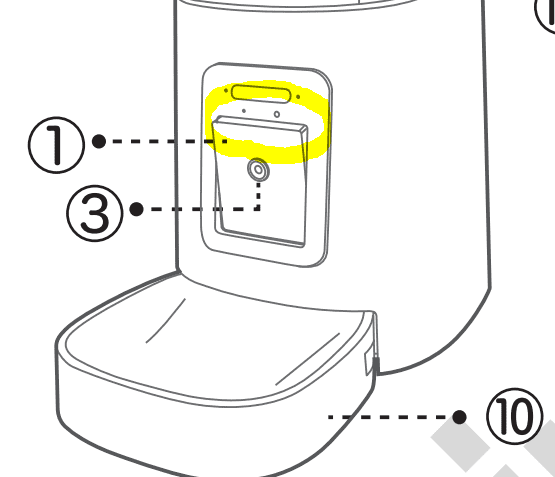 ①
③
⑩