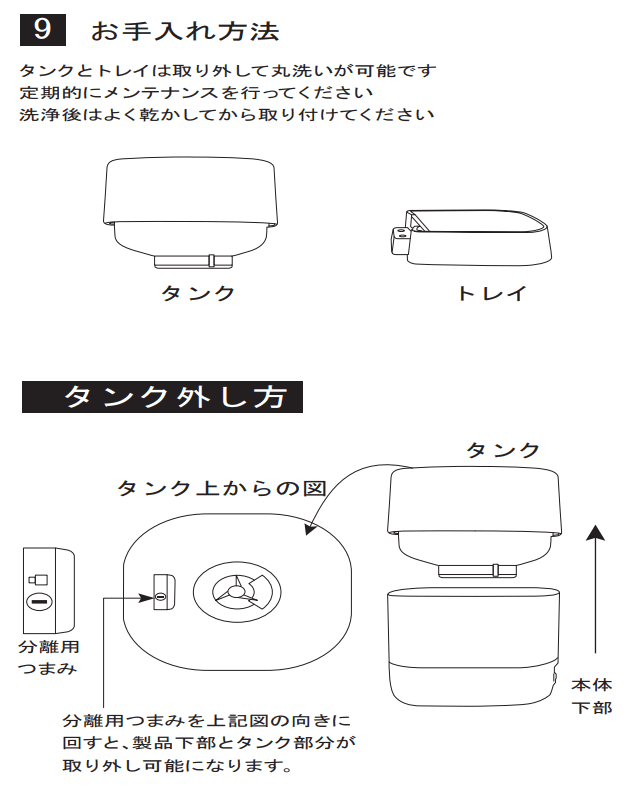 9 お手入れ方法

タンクとトレイは取り外して丸洗いが可能です
定期的にメンテナンスを行ってください
洗浄後はよく乾かしてから取り付けてください

タンク

トレイ

タンク外し方

タンク

タンク上からの図

分離用
つまみ

本体
下部

分離用つまみを上記図の向きに回すと、製品下部とタンク部分が取り外し可能になります。